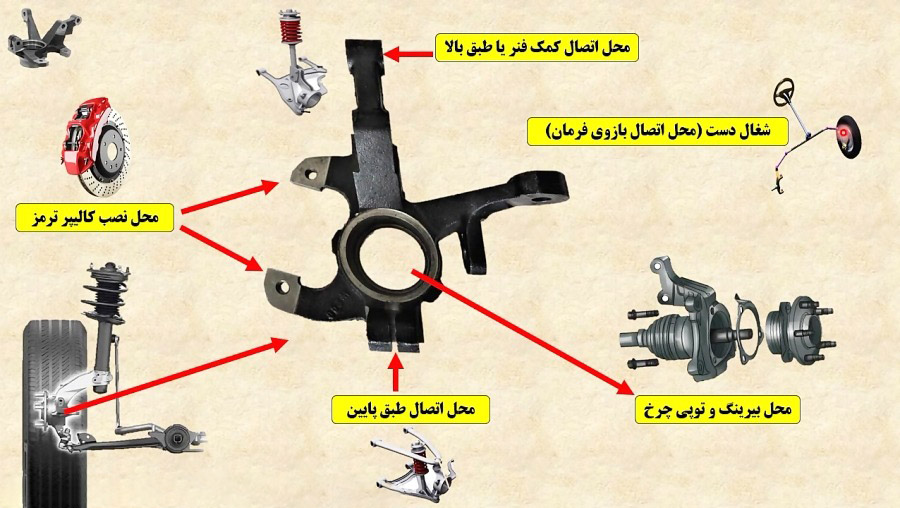 محل اتصال کمک فنر یا طبق بالا

شغال دست (محل اتصال بازوی فرمان)

محل نصب کالیپر ترمز

محل اتصال طبق پایین

محل بیرینگ و توپی چرخ